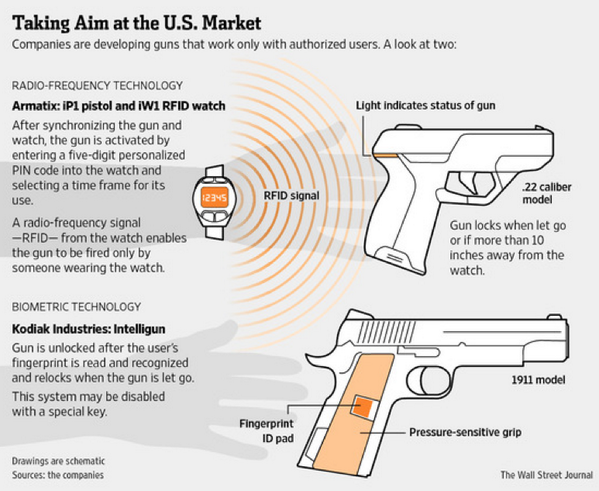 Taking Aim at the U.S. Market

Companies are developing guns that work only with authorized users. A look at two:

RADIO-FREQUENCY TECHNOLOGY

Armatix: iP1 pistol and iW1 RFID watch

After synchronizing the gun and watch, the gun is activated by entering a five-digit personalized PIN code into the watch and selecting a time frame for its use.

A radio-frequency signal —RFID— from the watch enables the gun to be fired only by someone wearing the watch.

12345

RFID signal

Light indicates status of gun

.22 caliber model

Gun locks when let go or if more than 10 inches away from the watch.

BIOMETRIC TECHNOLOGY

Kodiak Industries: Intelligun

Gun is unlocked after the user's fingerprint is read and recognized and relocks when the gun is let go.

This system may be disabled with a special key.

1911 model

Fingerprint ID pad

Pressure-sensitive grip

Drawings are schematic
Sources: the companies

The Wall Street Journal