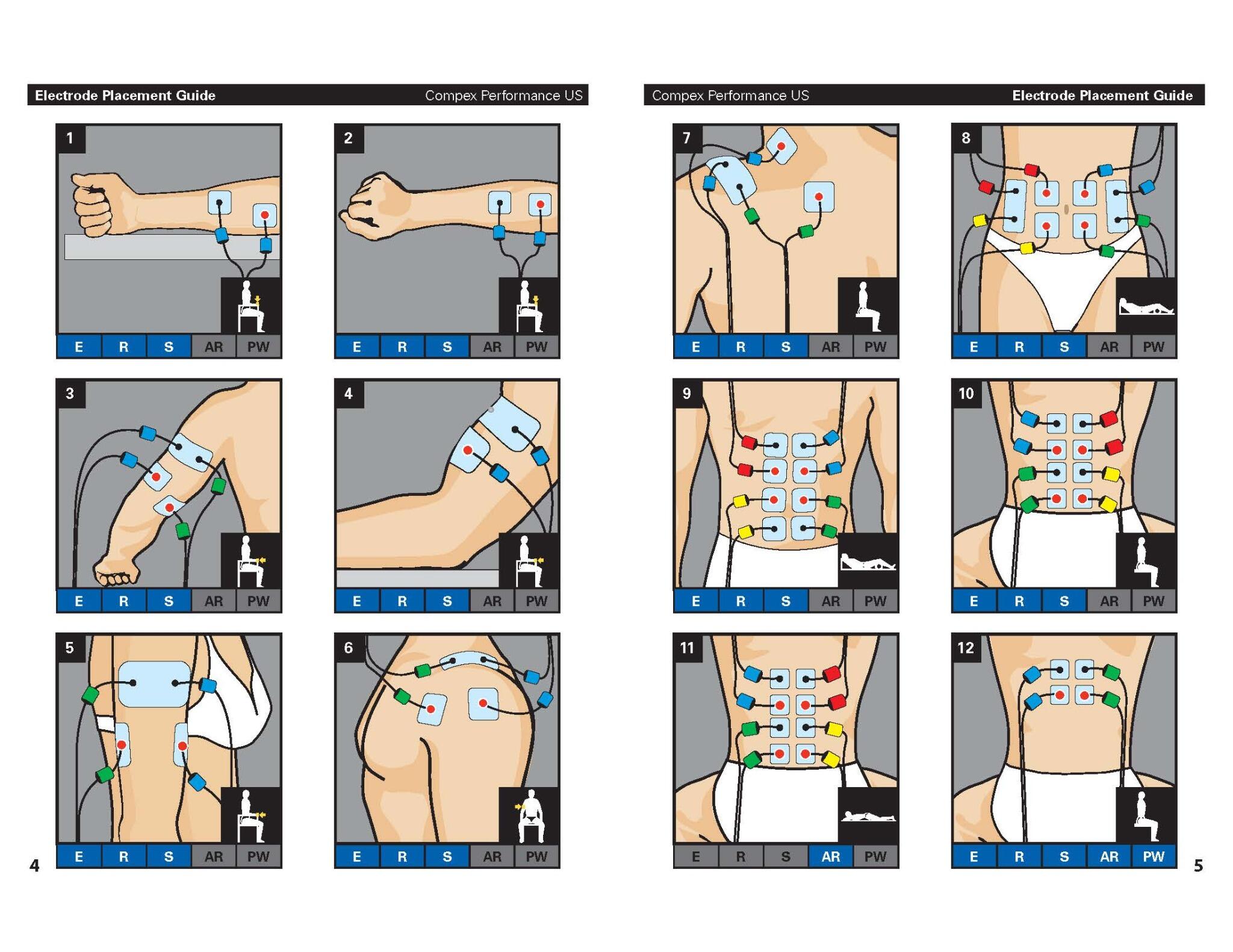 Electrode Placement Guide Compex Performance US

1
E R S AR PW

2
E R S AR PW

3
E R S AR PW

4
E R S AR PW

5
E R S AR PW

6
E R S AR PW

4

Compex Performance US Electrode Placement Guide

7
E R S AR PW

8
E R S AR PW

9
E R S AR PW

10
E R S AR PW

11
E R S AR PW

12
E R S AR PW

5