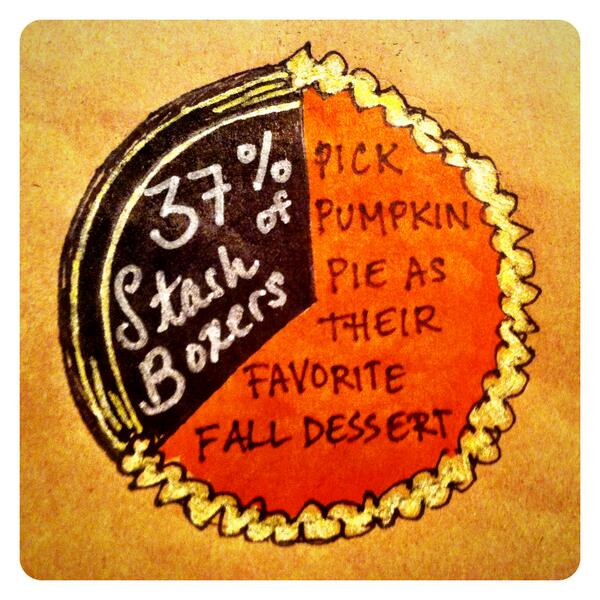 37% of Stash Boxers PICK PUMPKIN PIE AS THEIR FAVORITE FALL DESSERT