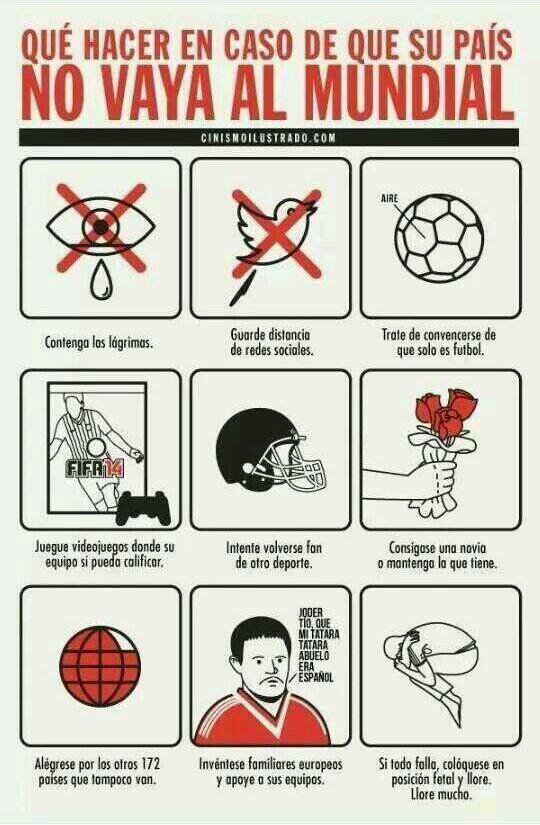 QUÉ HACER EN CASO DE QUE SU PAÍS
NO VAYA AL MUNDIAL

CINISMOILUSTRADO.COM

Contenga las lágrimas.

Guarde distancia de redes sociales.

AIRE

Trate de convencerse de que solo es futbol.

FIFA14

Juegue videojuegos donde su equipo sí pueda calificar.

Intente volverse fan de otro deporte.

Consígase una novia o mantenga la que tiene.

Alégrese por los otros 172 países que tampoco van.

JODER TÍO, QUE MI TATARA TATARA ABUELO ERA ESPAÑOL

Invéntese familiares europeos y apoye a sus equipos.

Si todo falla, colóquese en posición fetal y llore. Llore mucho.