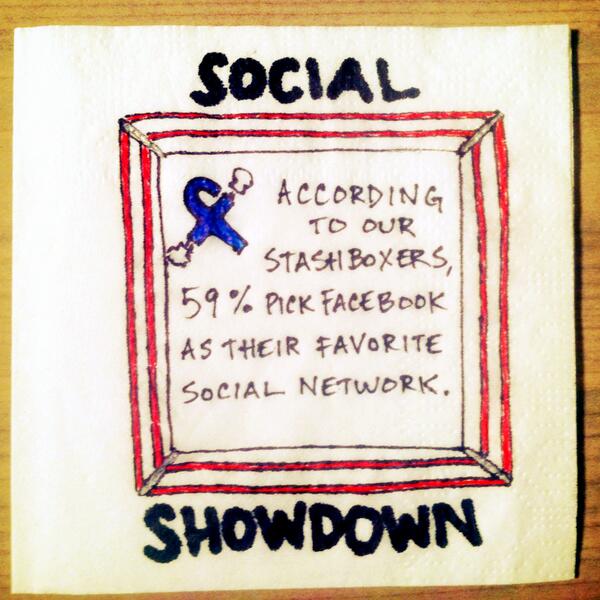 SOCIAL

ACCORDING TO OUR STASHBOXERS, 59% PICK FACEBOOK AS THEIR FAVORITE SOCIAL NETWORK.

SHOWDOWN