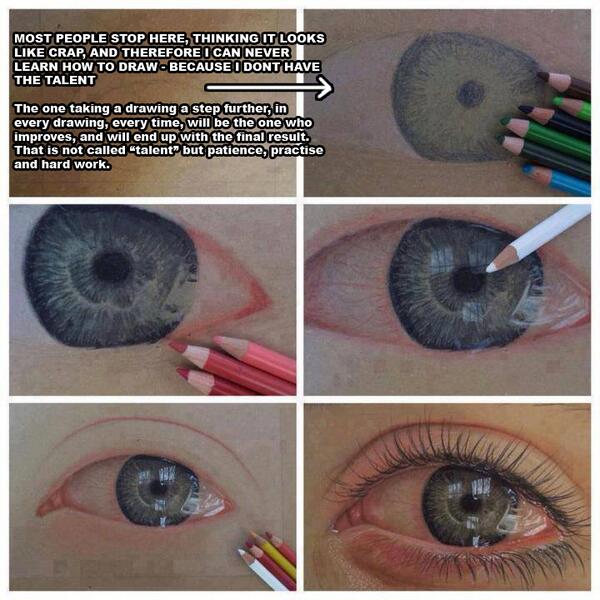 MOST PEOPLE STOP HERE, THINKING IT LOOKS LIKE CRAP, AND THEREFORE I CAN NEVER LEARN HOW TO DRAW - BECAUSE I DONT HAVE THE TALENT

The one taking a drawing a step further, in every drawing, every time, will be the one who improves, and will end up with the final result. That is not called "talent" but patience, practise and hard work.