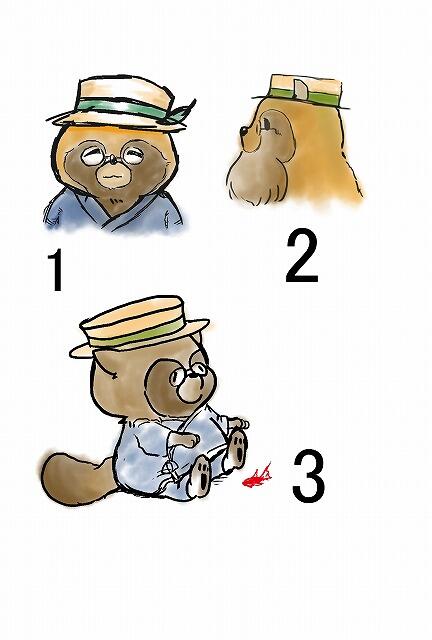 1

2

3