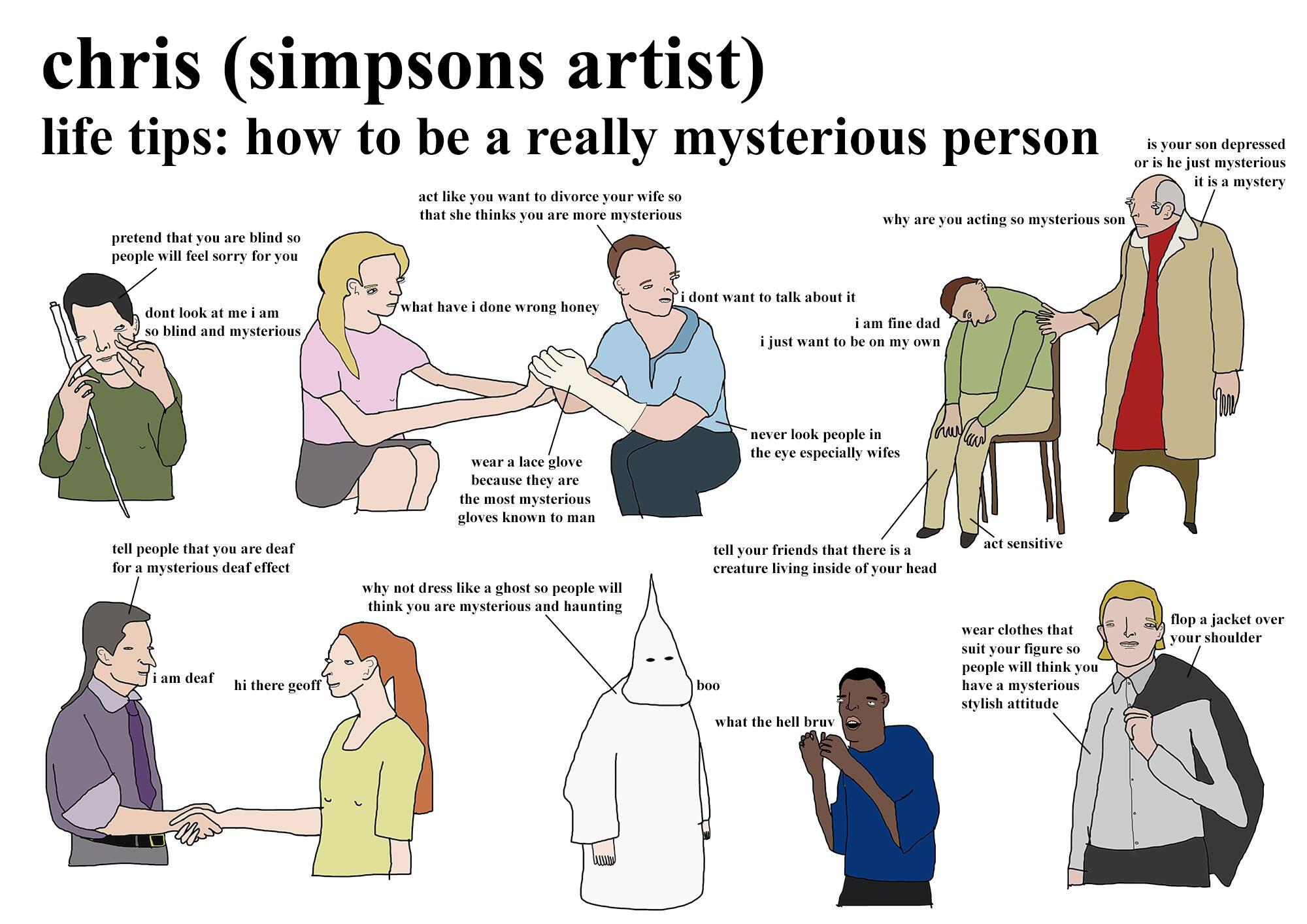 chris (simpsons artist)
life tips: how to be a really mysterious person

pretend that you are blind so people will feel sorry for you

dont look at me i am so blind and mysterious

act like you want to divorce your wife so that she thinks you are more mysterious

what have i done wrong honey

i dont want to talk about it

wear a lace glove because they are the most mysterious gloves known to man

never look people in the eye especially wifes

is your son depressed or is he just mysterious it is a mystery

why are you acting so mysterious son

i am fine dad i just want to be on my own

tell your friends that there is a creature living inside of your head

act sensitive

tell people that you are deaf for a mysterious deaf effect

i am deaf

hi there geoff

why not dress like a ghost so people will think you are mysterious and haunting

boo

what the hell bruv

wear clothes that suit your figure so people will think you have a mysterious stylish attitude

flop a jacket over your shoulder