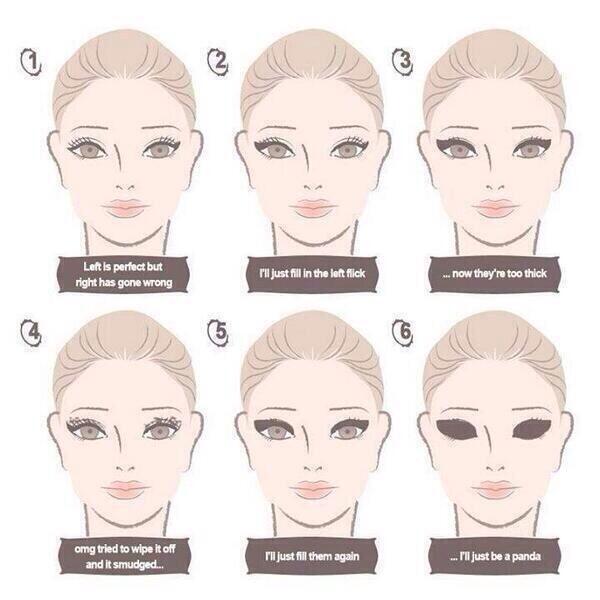 1

Left is perfect but right has gone wrong

2

I'll just fill in the left flick

3

... now they're too thick

4

omg tried to wipe it off and it smudged...

5

I'll just fill them again

6

... I'll just be a panda