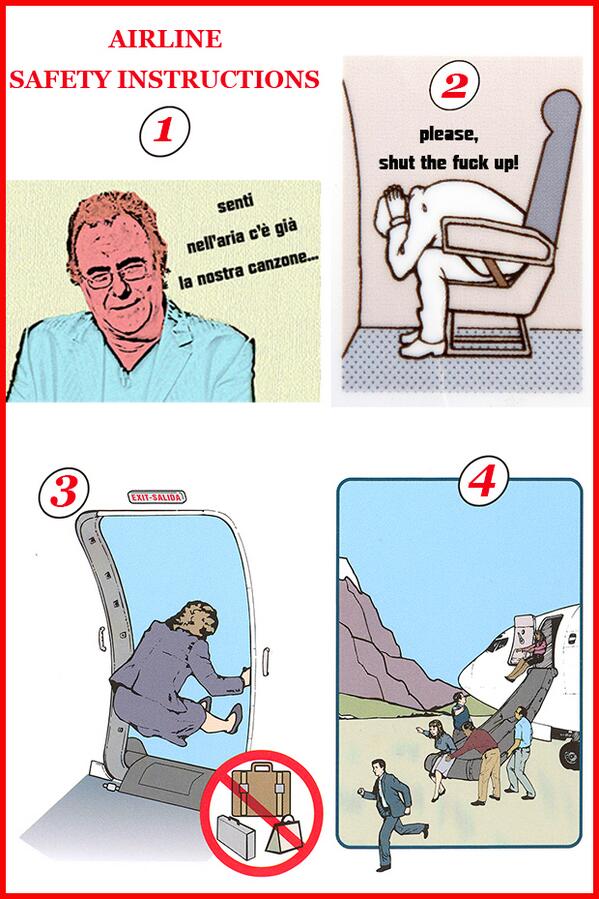 AIRLINE
SAFETY INSTRUCTIONS

1

senti
nell'aria c'è già
la nostra canzone...

2

please,
shut the fuck up!

3

EXIT-SALIDA

4