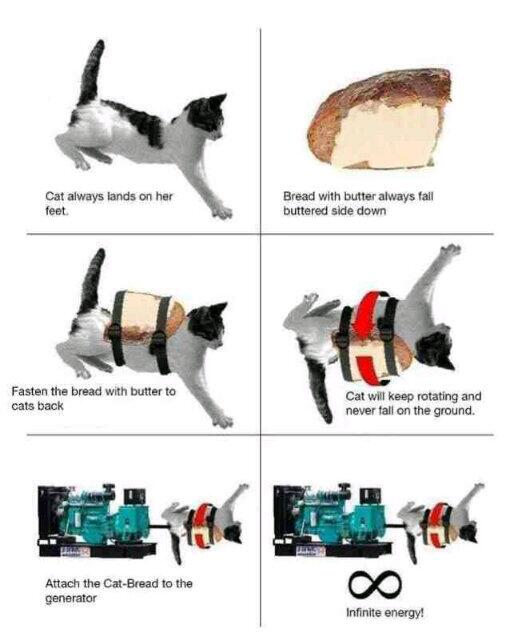 Cat always lands on her feet.

Bread with butter always fall buttered side down

Fasten the bread with butter to cats back

Cat will keep rotating and never fall on the ground.

Attach the Cat-Bread to the generator

$\infty$

Infinite energy!