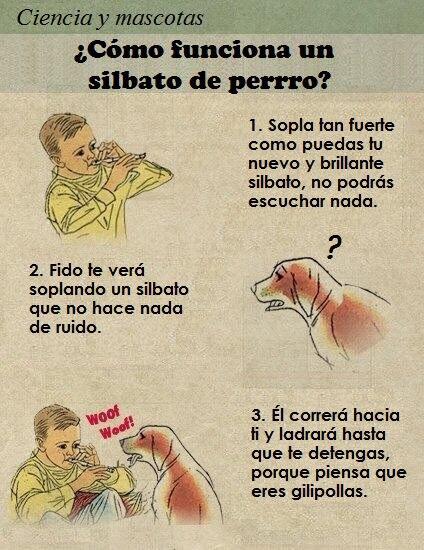 Ciencia y mascotas

¿Cómo funciona un silbato de perrro?

1. Sopla tan fuerte como puedas tu nuevo y brillante silbato, no podrás escuchar nada.

?

2. Fido te verá soplando un silbato que no hace nada de ruido.

Woof Woof!

3. Él correrá hacia ti y ladrará hasta que te detengas, porque piensa que eres gilipollas.