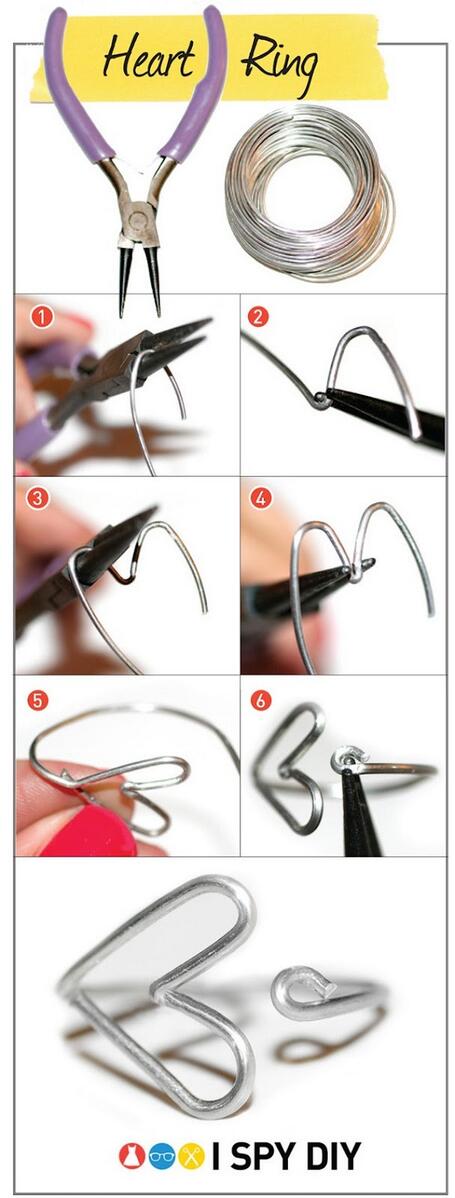 Heart Ring

1

2

3

4

5

6

I SPY DIY