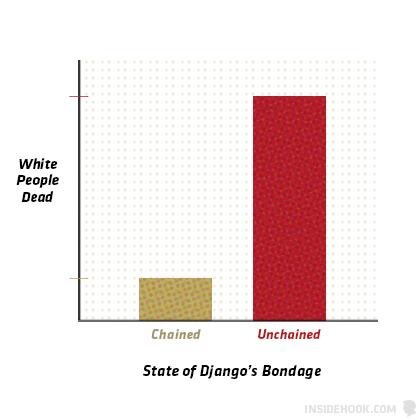 White People Dead

Chained

Unchained

State of Django's Bondage

INSIDEHOOK.COM