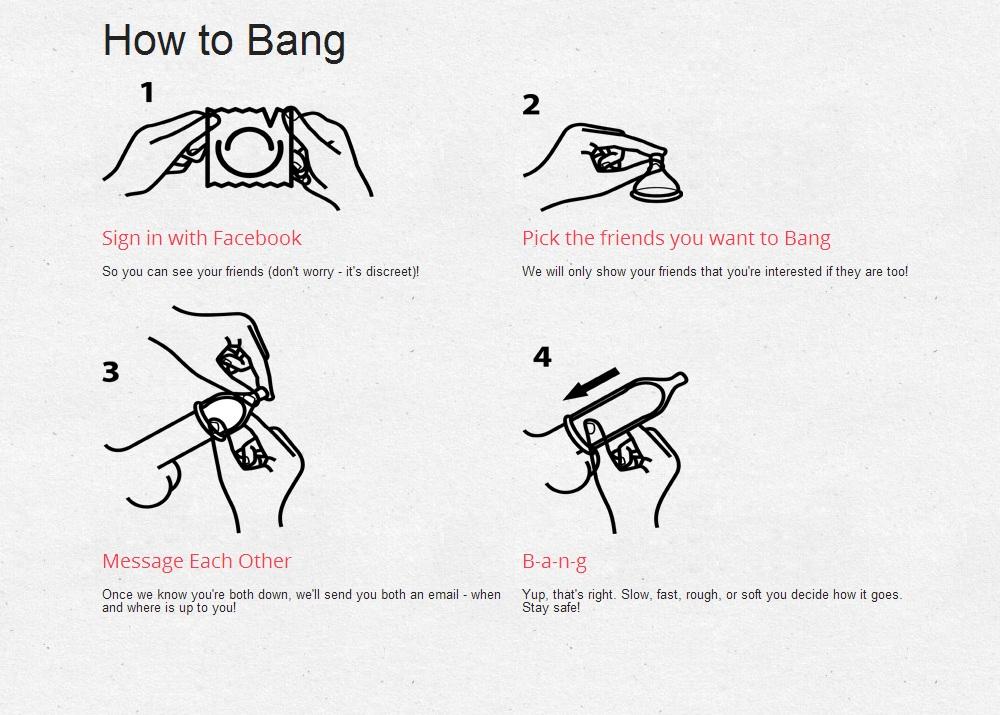 How to Bang

1

Sign in with Facebook

So you can see your friends (don't worry - it's discreet)!

2

Pick the friends you want to Bang

We will only show your friends that you're interested if they are too!

3

Message Each Other

Once we know you're both down, we'll send you both an email - when and where is up to you!

4

B-a-n-g

Yup, that's right. Slow, fast, rough, or soft you decide how it goes. Stay safe!