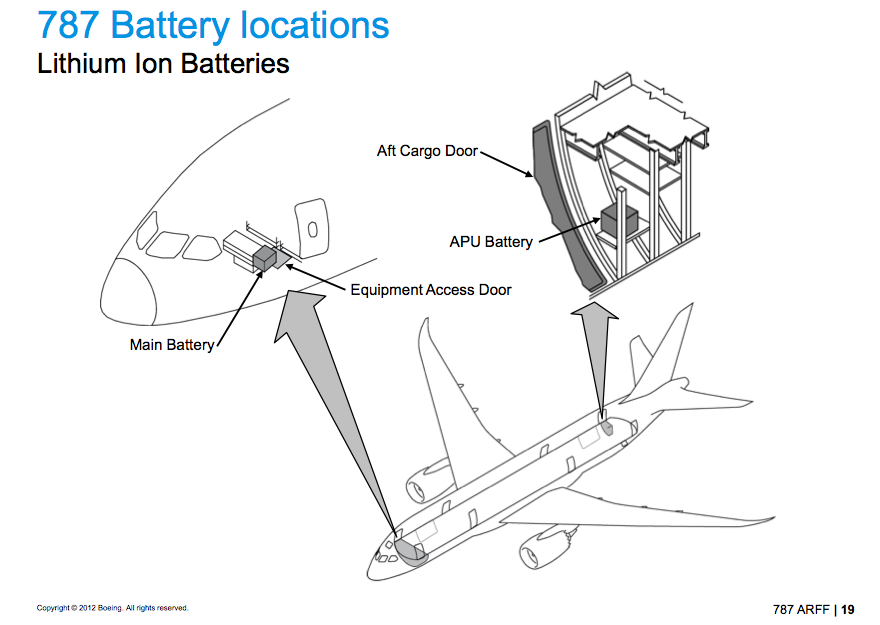 787 Battery locations
Lithium Ion Batteries

Aft Cargo Door

APU Battery

Equipment Access Door

Main Battery

Copyright © 2012 Boeing. All rights reserved.

787 ARFF | 19