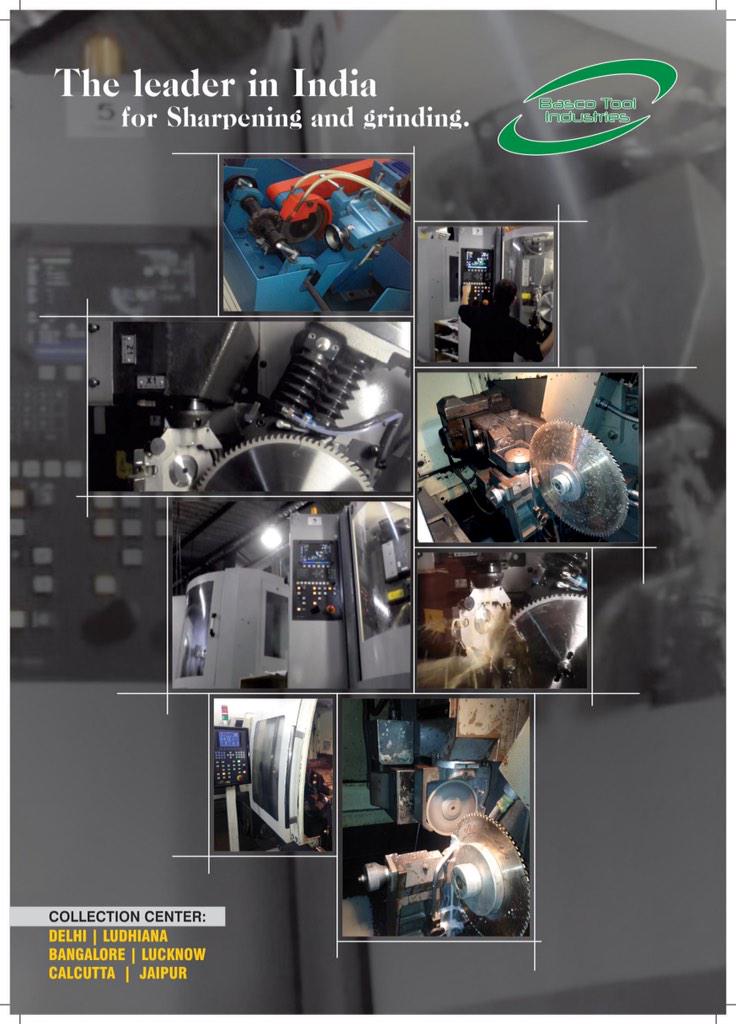 The leader in India
for Sharpening and grinding.

Basco Tool Industries

COLLECTION CENTER:
DELHI | LUDHIANA
BANGALORE | LUCKNOW
CALCUTTA | JAIPUR