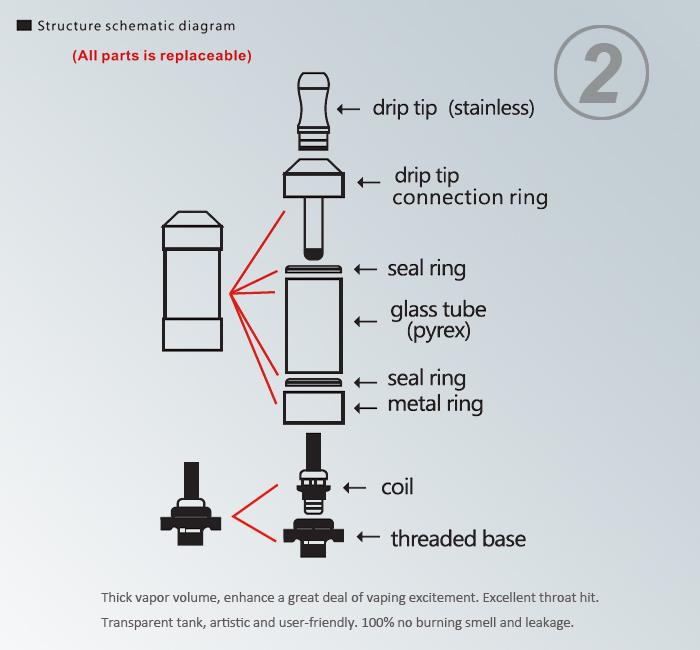 Structure schematic diagram

(All parts is replaceable)

2

← drip tip (stainless)

← drip tip connection ring

← seal ring

← glass tube (pyrex)

← seal ring

← metal ring

← coil

← threaded base

Thick vapor volume, enhance a great deal of vaping excitement. Excellent throat hit.

Transparent tank, artistic and user-friendly. 100% no burning smell and leakage.