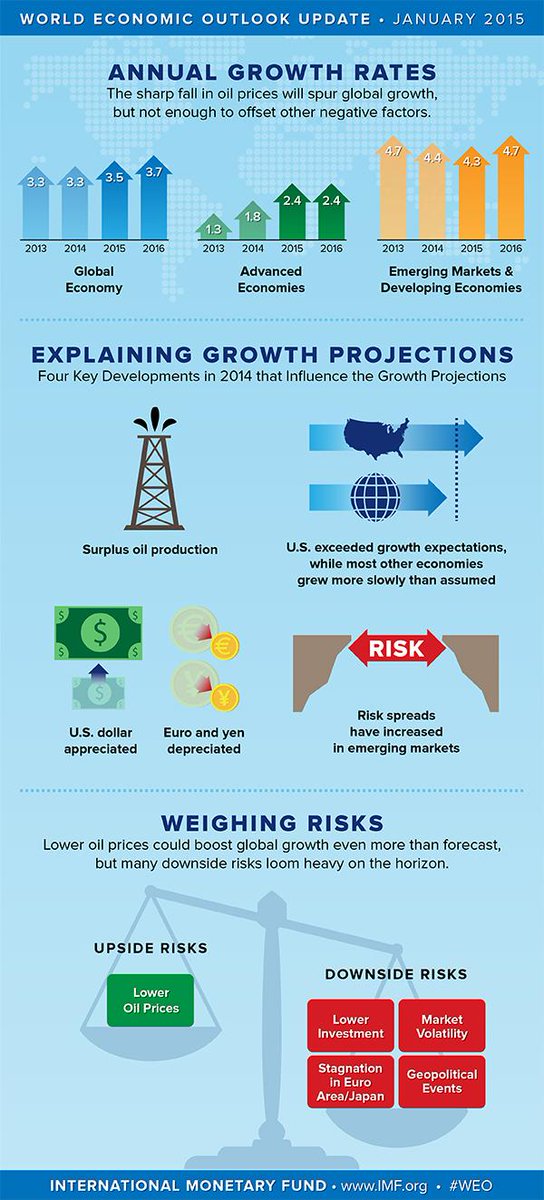 WORLD ECONOMIC OUTLOOK UPDATE • JANUARY 2015

ANNUAL GROWTH RATES

The sharp fall in oil prices will spur global growth, but not enough to offset other negative factors.

3.3 3.3 3.5 3.7
2013 2014 2015 2016
Global Economy

1.3 1.8 2.4 2.4
2013 2014 2015 2016
Advanced Economies

4.7 4.4 4.3 4.7
2013 2014 2015 2016
Emerging Markets & Developing Economies

EXPLAINING GROWTH PROJECTIONS

Four Key Developments in 2014 that Influence the Growth Projections

Surplus oil production

U.S. exceeded growth expectations, while most other economies grew more slowly than assumed

$ $ $ $ $

U.S. dollar appreciated

€ ¥

Euro and yen depreciated

RISK

Risk spreads have increased in emerging markets

WEIGHING RISKS

Lower oil prices could boost global growth even more than forecast, but many downside risks loom heavy on the horizon.

UPSIDE RISKS

Lower Oil Prices

DOWNSIDE RISKS

Lower Investment

Market Volatility

Stagnation in Euro Area/Japan

Geopolitical Events

INTERNATIONAL MONETARY FUND • www.IMF.org • #WEO