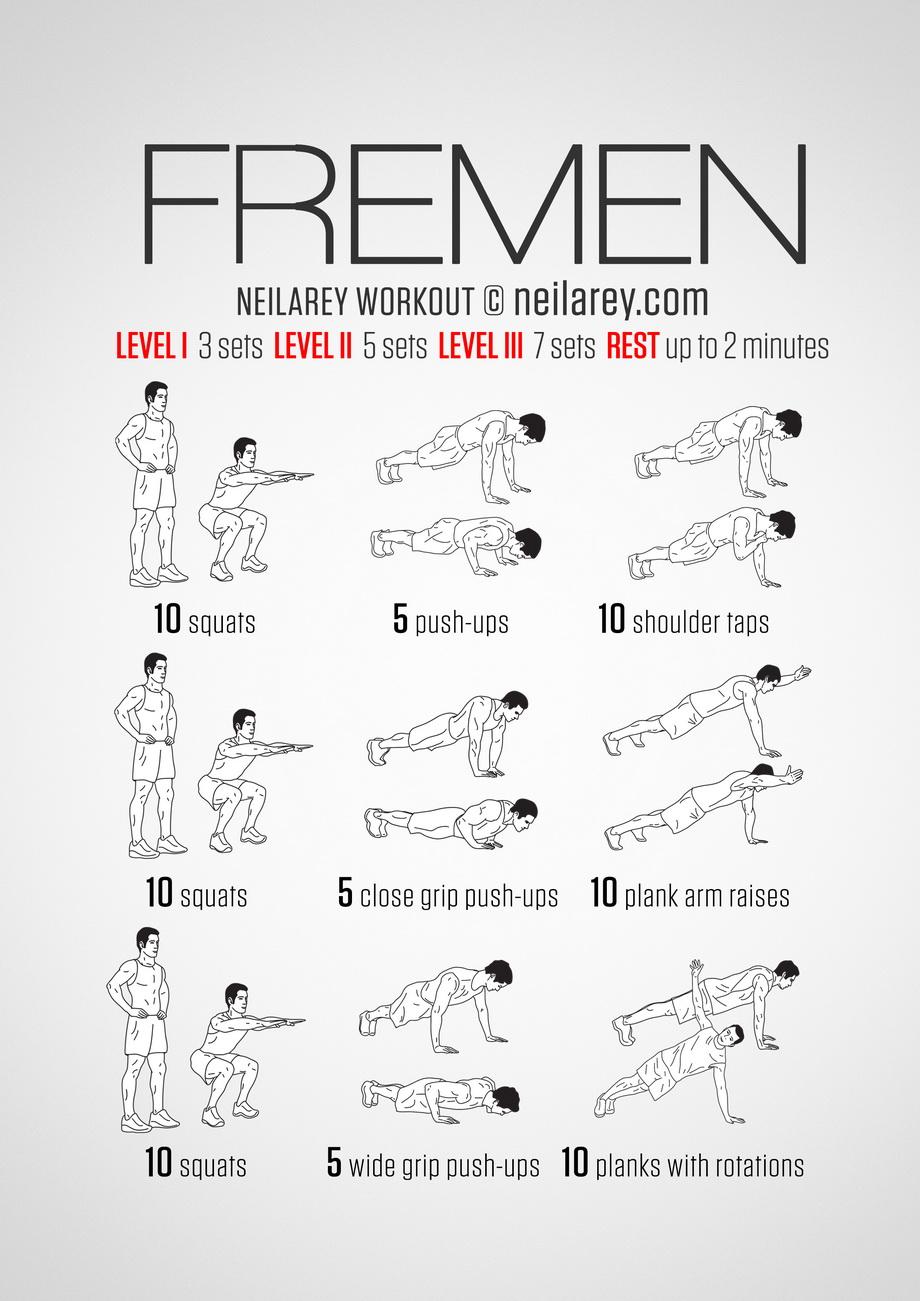 FREMEN

NEILAREY WORKOUT © neilarey.com

LEVEL I 3 sets LEVEL II 5 sets LEVEL III 7 sets REST up to 2 minutes

10 squats

5 push-ups

10 shoulder taps

10 squats

5 close grip push-ups

10 plank arm raises

10 squats

5 wide grip push-ups

10 planks with rotations