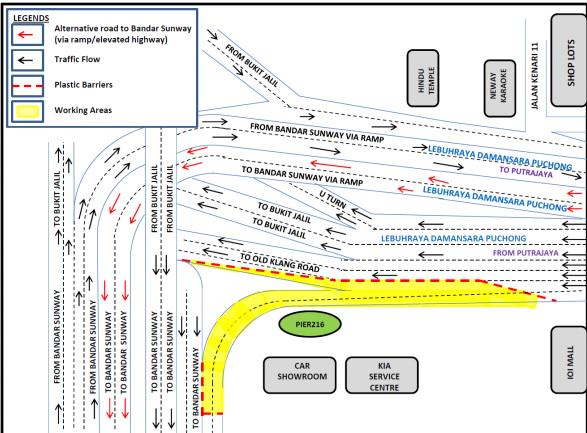 LEGENDS
Alternative road to Bandar Sunway (via ramp/elevated highway)
Traffic Flow
Plastic Barriers
Working Areas

FROM BUKIT JALIL
HINDU TEMPLE
NEWAY KARAOKE
JALAN KENARI 11
SHOP LOTS

FROM BANDAR SUNWAY VIA RAMP
LEBUHRAYA DAMANSARA PUCHONG
TO PUTRAJAYA
TO BANDAR SUNWAY VIA RAMP
LEBUHRAYA DAMANSARA PUCHONG
U TURN
TO BUKIT JALIL
TO BUKIT JALIL
LEBUHRAYA DAMANSARA PUCHONG
FROM PUTRAJAYA
TO OLD KLANG ROAD

TO BUKIT JALIL
FROM BUKIT JALIL
FROM BUKIT JALIL

FROM BANDAR SUNWAY
FROM BANDAR SUNWAY
TO BANDAR SUNWAY
TO BANDAR SUNWAY
TO BANDAR SUNWAY
TO BANDAR SUNWAY
TO BANDAR SUNWAY

PIER216
CAR SHOWROOM
KIA SERVICE CENTRE
IOI MALL