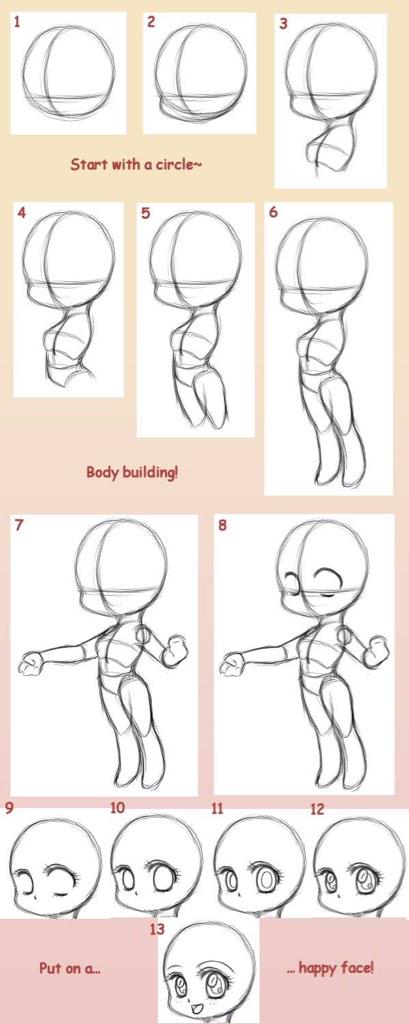 1

2

3

Start with a circle~

4

5

6

Body building!

7

8

9

10

11

12

13

Put on a...

... happy face!