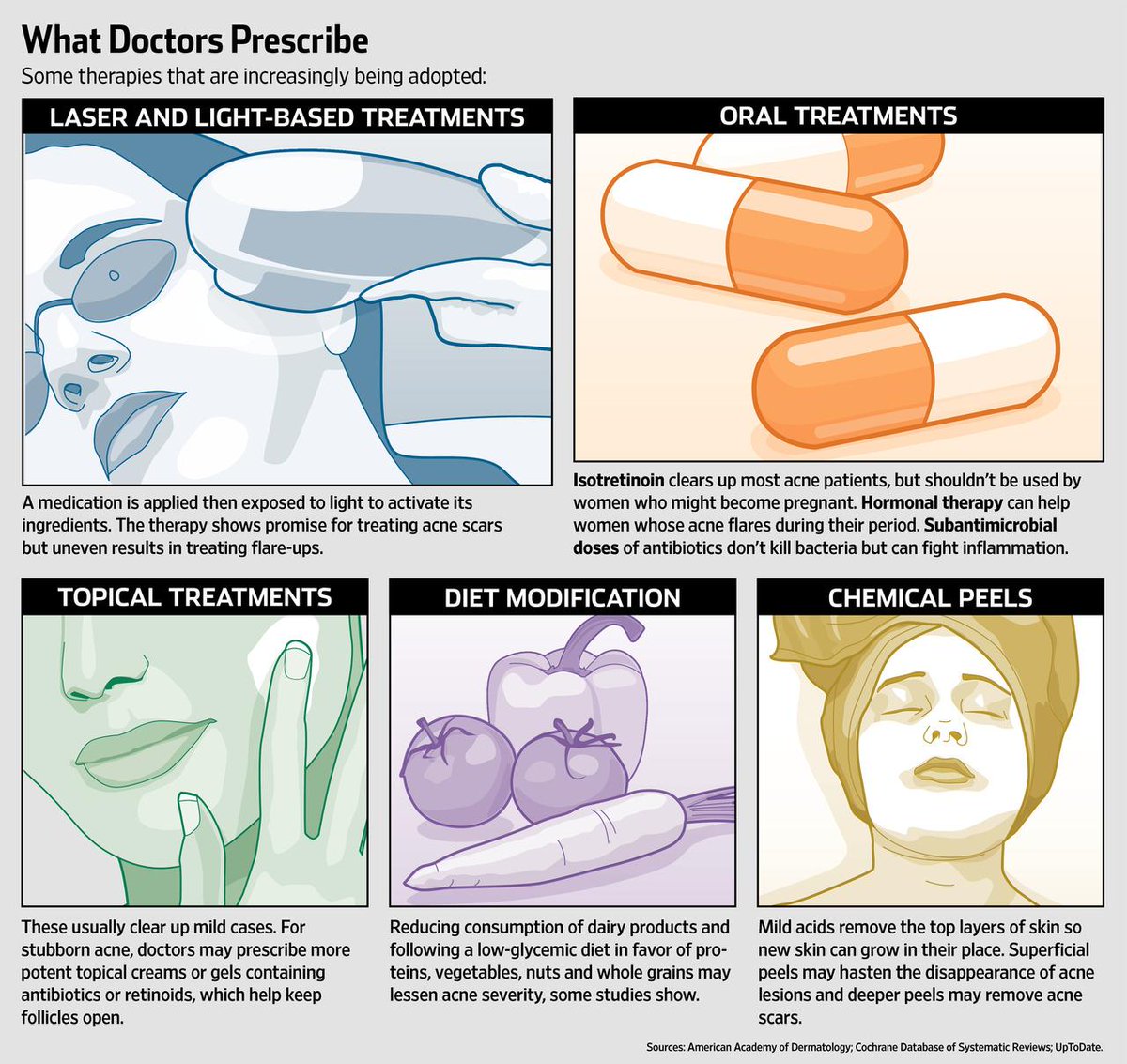 What Doctors Prescribe

Some therapies that are increasingly being adopted:

LASER AND LIGHT-BASED TREATMENTS

A medication is applied then exposed to light to activate its ingredients. The therapy shows promise for treating acne scars but uneven results in treating flare-ups.

ORAL TREATMENTS

Isotretinoin clears up most acne patients, but shouldn't be used by women who might become pregnant. Hormonal therapy can help women whose acne flares during their period. Subantimicrobial doses of antibiotics don't kill bacteria but can fight inflammation.

TOPICAL TREATMENTS

These usually clear up mild cases. For stubborn acne, doctors may prescribe more potent topical creams or gels containing antibiotics or retinoids, which help keep follicles open.

DIET MODIFICATION

Reducing consumption of dairy products and following a low-glycemic diet in favor of proteins, vegetables, nuts and whole grains may lessen acne severity, some studies show.

CHEMICAL PEELS

Mild acids remove the top layers of skin so new skin can grow in their place. Superficial peels may hasten the disappearance of acne lesions and deeper peels may remove acne scars.

Sources: American Academy of Dermatology; Cochrane Database of Systematic Reviews; UpToDate.