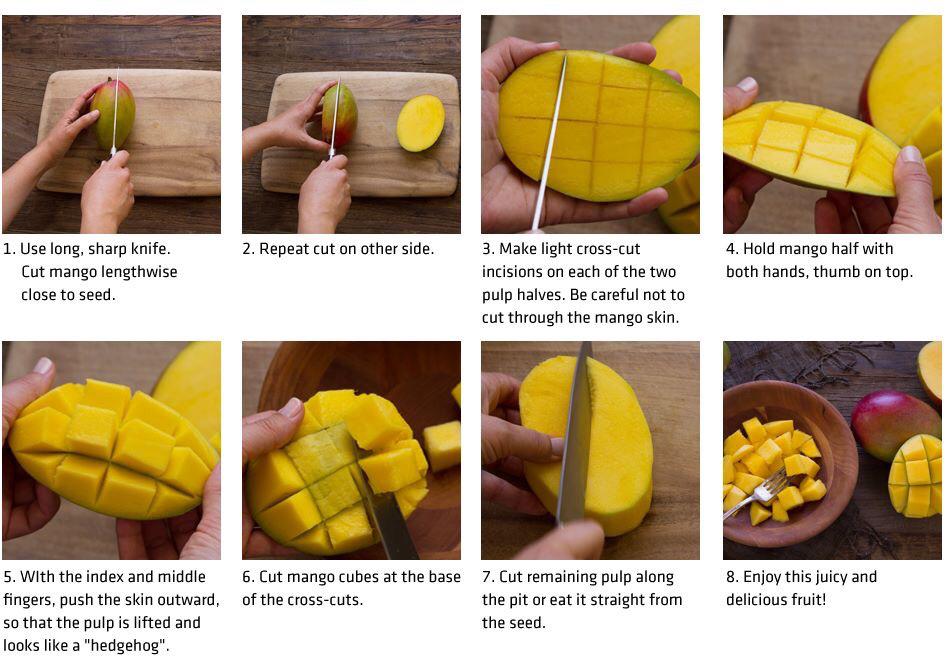 1. Use long, sharp knife. Cut mango lengthwise close to seed.

2. Repeat cut on other side.

3. Make light cross-cut incisions on each of the two pulp halves. Be careful not to cut through the mango skin.

4. Hold mango half with both hands, thumb on top.

5. WIth the index and middle fingers, push the skin outward, so that the pulp is lifted and looks like a "hedgehog".

6. Cut mango cubes at the base of the cross-cuts.

7. Cut remaining pulp along the pit or eat it straight from the seed.

8. Enjoy this juicy and delicious fruit!