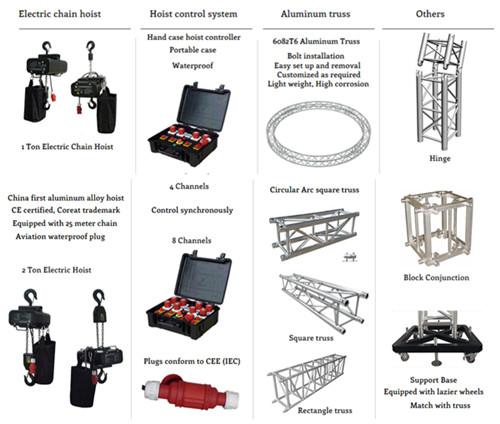 Electric chain hoist

1 Ton Electric Chain Hoist

China first aluminum alloy hoist
CE certified, Coreat trademark
Equipped with 25 meter chain
Aviation waterproof plug

2 Ton Electric Hoist

Hoist control system

Hand case hoist controller
Portable case
Waterproof

4 Channels

Control synchronously

8 Channels

Plugs conform to CEE (IEC)

Aluminum truss

6082T6 Aluminum Truss
Bolt installation
Easy set up and removal
Customized as required
Light weight, High corrosion

Circular Arc square truss

Square truss

Rectangle truss

Others

Hinge

Block Conjunction

Support Base
Equipped with lazier wheels
Match with truss