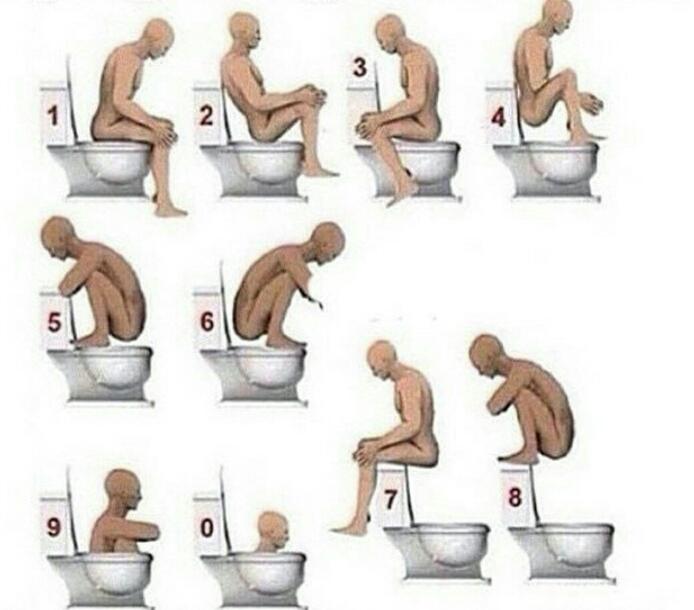 1
2
3
4
5
6
7
8
9
0