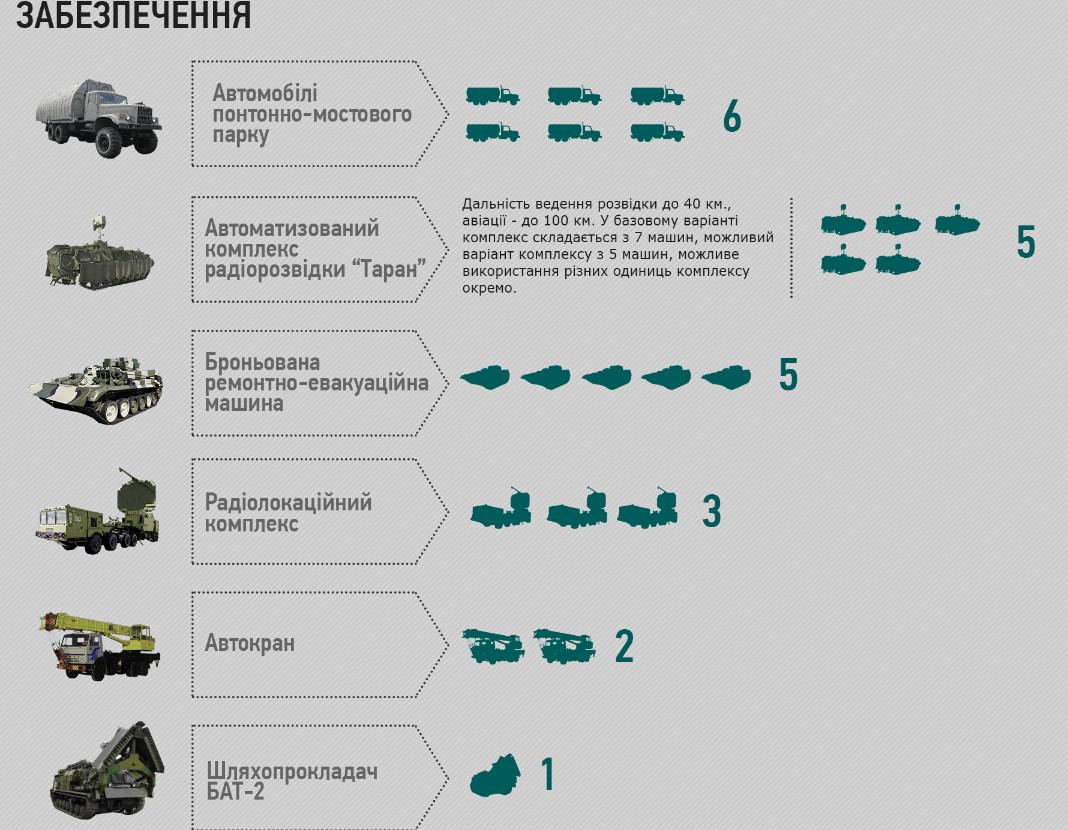 ЗАБЕЗПЕЧЕННЯ

Автомобілі понтонно-мостового парку

6

Автоматизований комплекс радіорозвідки “Таран”

Дальність ведення розвідки до 40 км., авіації - до 100 км. У базовому варіанті комплекс складається з 7 машин, можливий варіант комплексу з 5 машин, можливе використання різних одиниць комплексу окремо.

5

Броньована ремонтно-евакуаційна машина

5

Радіолокаційний комплекс

3

Автокран

2

Шляхопрокладач БАТ-2

1