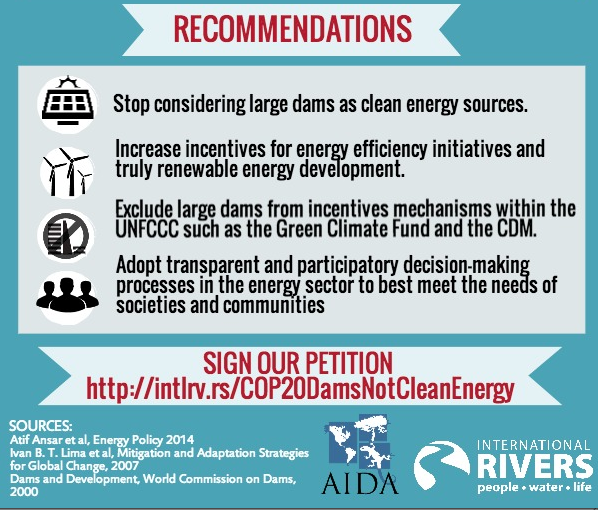 RECOMMENDATIONS

Stop considering large dams as clean energy sources.

Increase incentives for energy efficiency initiatives and truly renewable energy development.

Exclude large dams from incentives mechanisms within the UNFCCC such as the Green Climate Fund and the CDM.

Adopt transparent and participatory decision-making processes in the energy sector to best meet the needs of societies and communities

SIGN OUR PETITION
http://intlrv.rs/COP20DamsNotCleanEnergy

SOURCES:
Atif Ansar et al, Energy Policy 2014
Ivan B. T. Lima et al, Mitigation and Adaptation Strategies for Global Change, 2007
Dams and Development, World Commission on Dams, 2000

AIDA

INTERNATIONAL RIVERS
people • water • life