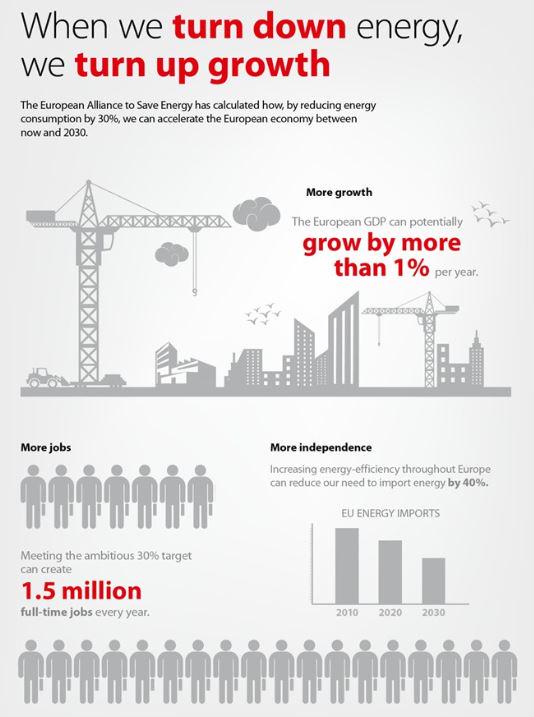 When we turn down energy, we turn up growth

The European Alliance to Save Energy has calculated how, by reducing energy consumption by 30%, we can accelerate the European economy between now and 2030.

More growth

The European GDP can potentially grow by more than 1% per year.

More jobs

Meeting the ambitious 30% target can create 1.5 million full-time jobs every year.

More independence

Increasing energy-efficiency throughout Europe can reduce our need to import energy by 40%.

EU ENERGY IMPORTS

2010 2020 2030