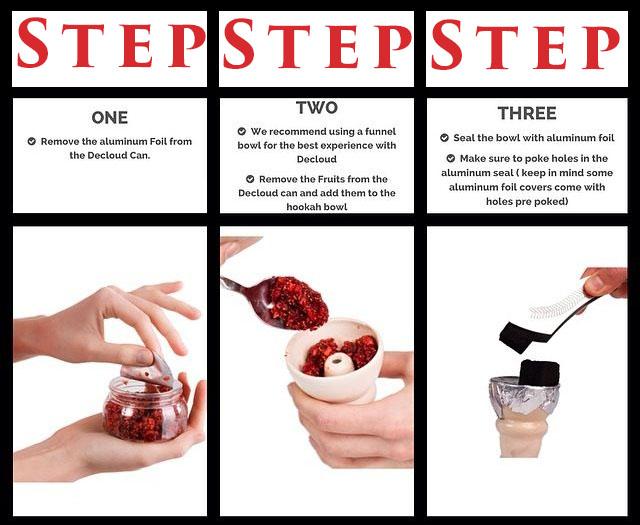 STEP

ONE

Remove the aluminum Foil from the Decloud Can.

STEP

TWO

We recommend using a funnel bowl for the best experience with Decloud

Remove the Fruits from the Decloud can and add them to the hookah bowl

STEP

THREE

Seal the bowl with aluminum foil

Make sure to poke holes in the aluminum seal ( keep in mind some aluminum foil covers come with holes pre poked)