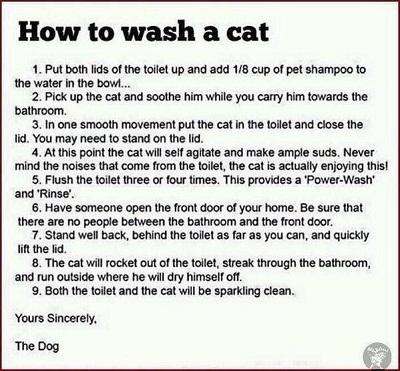 How to wash a cat

1. Put both lids of the toilet up and add 1/8 cup of pet shampoo to the water in the bowl...

2. Pick up the cat and soothe him while you carry him towards the bathroom.

3. In one smooth movement put the cat in the toilet and close the lid. You may need to stand on the lid.

4. At this point the cat will self agitate and make ample suds. Never mind the noises that come from the toilet, the cat is actually enjoying this!

5. Flush the toilet three or four times. This provides a 'Power-Wash' and 'Rinse'.

6. Have someone open the front door of your home. Be sure that there are no people between the bathroom and the front door.

7. Stand well back, behind the toilet as far as you can, and quickly lift the lid.

8. The cat will rocket out of the toilet, streak through the bathroom, and run outside where he will dry himself off.

9. Both the toilet and the cat will be sparkling clean.

Yours Sincerely,

The Dog