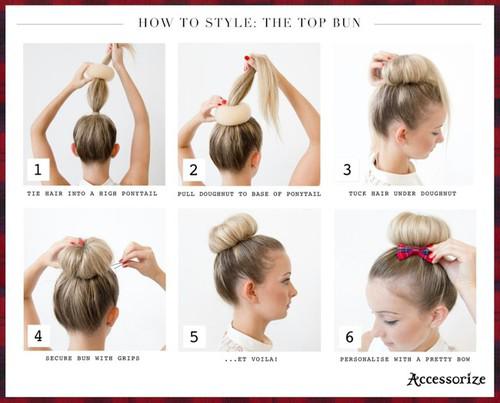 HOW TO STYLE: THE TOP BUN

1
TIE HAIR INTO A HIGH PONYTAIL

2
PULL DOUGHNUT TO BASE OF PONYTAIL

3
TUCK HAIR UNDER DOUGHNUT

4
SECURE BUN WITH GRIPS

5
...ET VOILA!

6
PERSONALISE WITH A PRETTY BOW

Accessorize