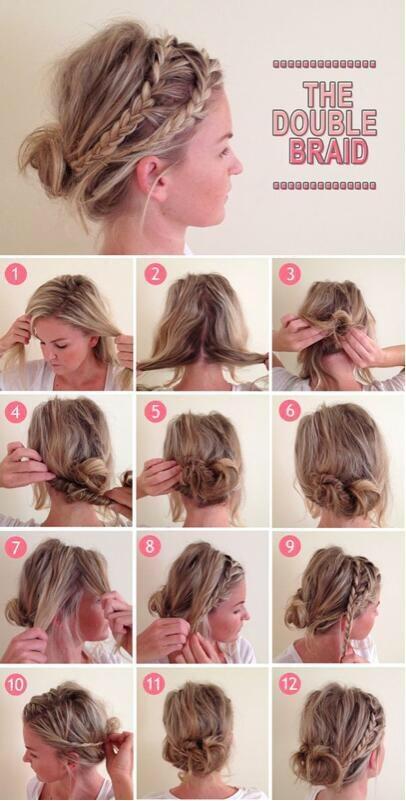 THE DOUBLE BRAID

1
2
3
4
5
6
7
8
9
10
11
12