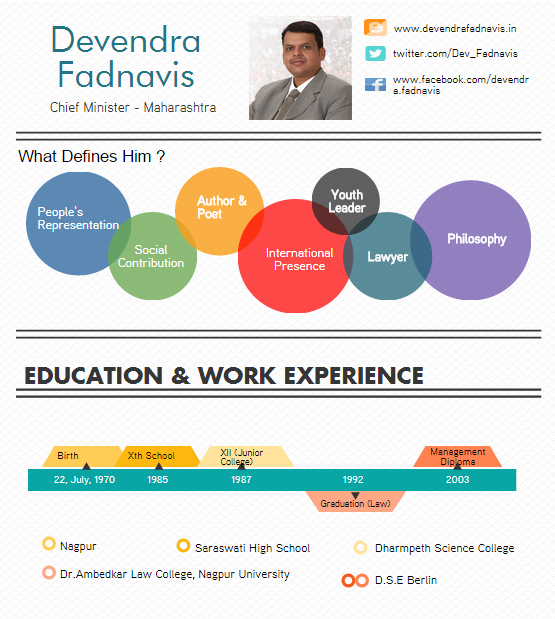 Devendra Fadnavis

Chief Minister - Maharashtra

www.devendrafadnavis.in

twitter.com/Dev_Fadnavis

www.facebook.com/devendra.fadnavis

What Defines Him ?

People's Representation

Social Contribution

Author & Poet

International Presence

Youth Leader

Lawyer

Philosophy

EDUCATION & WORK EXPERIENCE

Birth

Xth School

XII (Junior College)

Management Diploma

22, July, 1970

1985

1987

1992

2003

Graduation (Law)

Nagpur

Saraswati High School

Dharmpeth Science College

Dr.Ambedkar Law College, Nagpur University

D.S.E Berlin