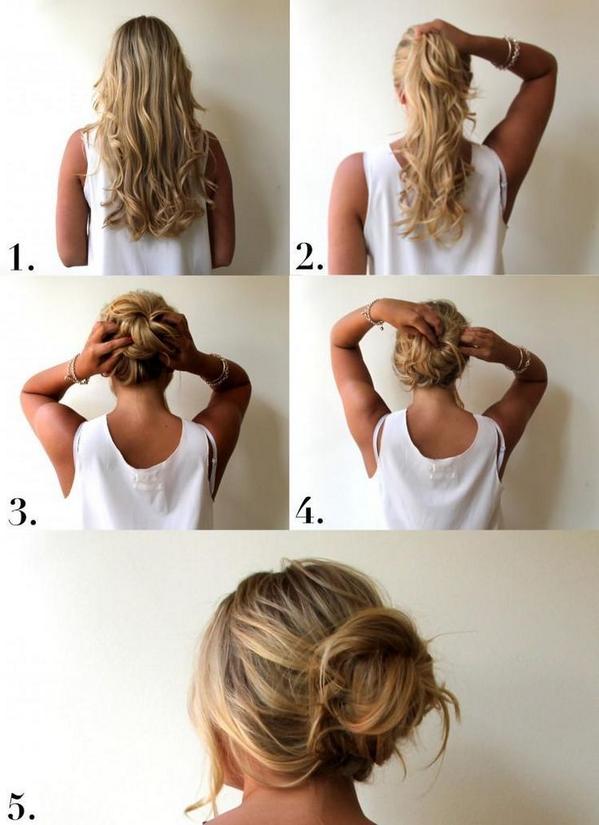 1.

2.

3.

4.

5.