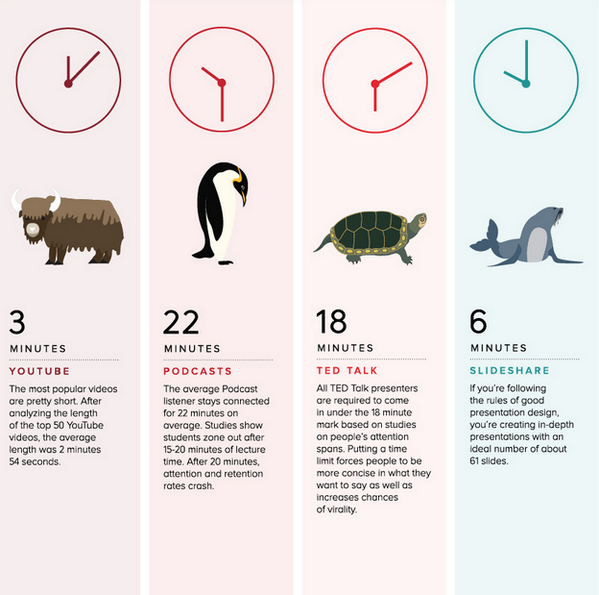 3

MINUTES

YOUTUBE

The most popular videos are pretty short. After analyzing the length of the top 50 YouTube videos, the average length was 2 minutes 54 seconds.

22

MINUTES

PODCASTS

The average Podcast listener stays connected for 22 minutes on average. Studies show students zone out after 15-20 minutes of lecture time. After 20 minutes, attention and retention rates crash.

18

MINUTES

TED TALK

All TED Talk presenters are required to come in under the 18 minute mark based on studies on people's attention spans. Putting a time limit forces people to be more concise in what they want to say as well as increases chances of virality.

6

MINUTES

SLIDESHARE

If you're following the rules of good presentation design, you're creating in-depth presentations with an ideal number of about 61 slides.