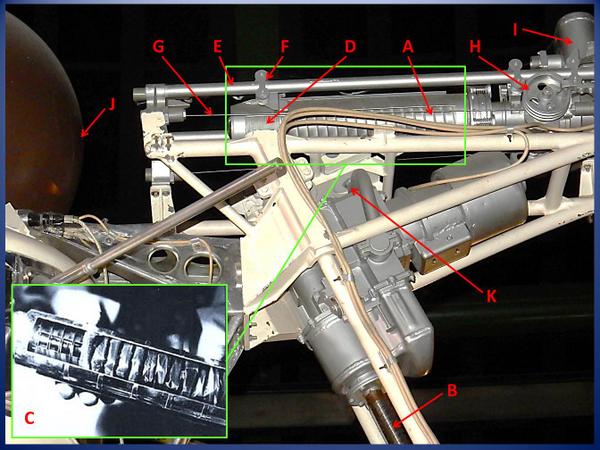 G E F D A H I
J
K
B
C