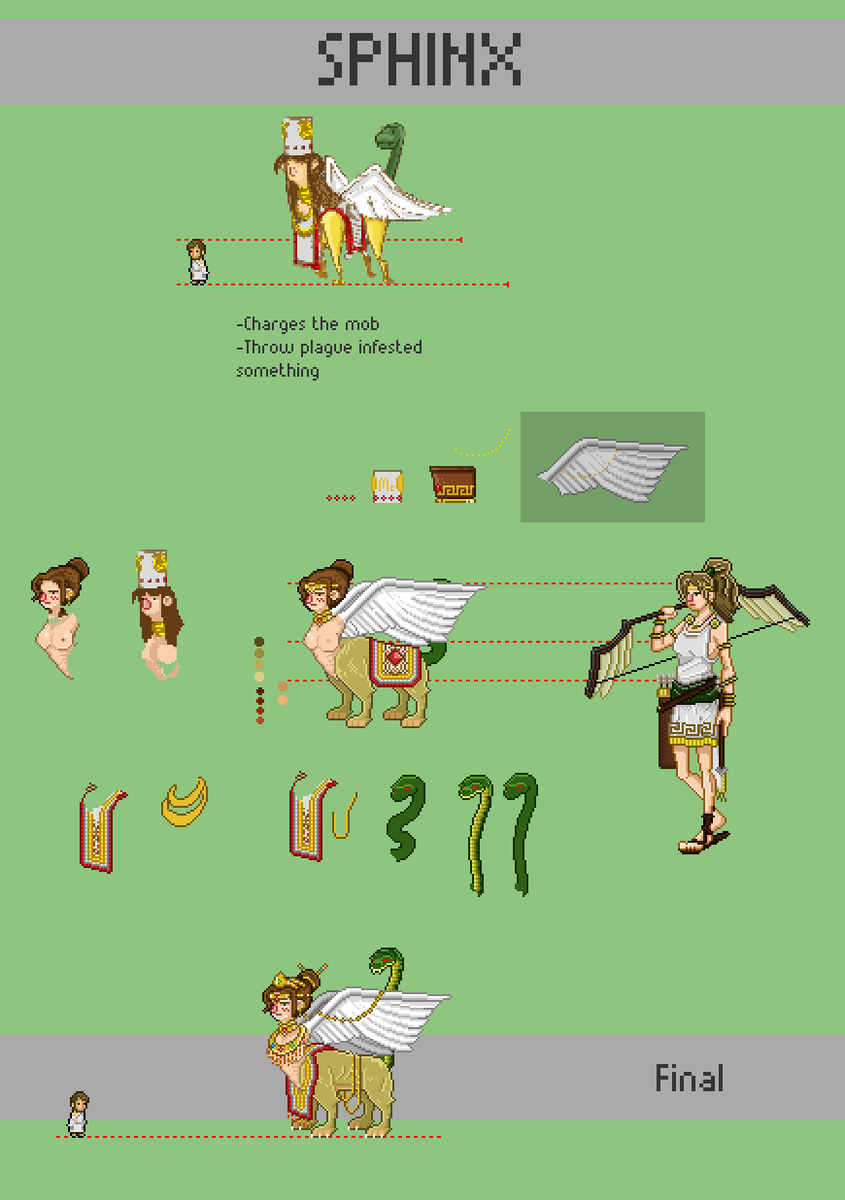 SPHINX

-Charges the mob
-Throw plague infested something

Final