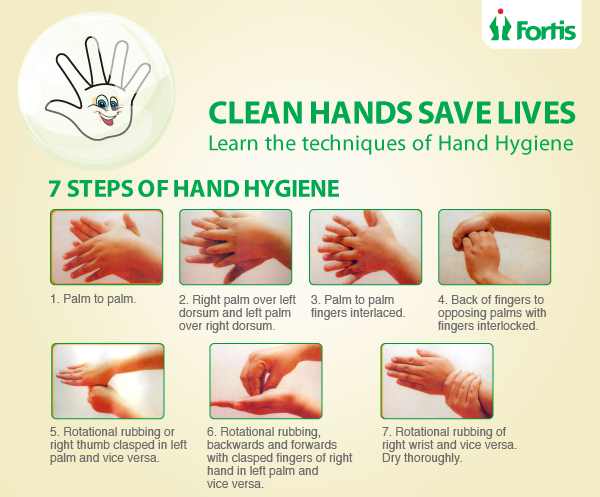 Fortis

CLEAN HANDS SAVE LIVES
Learn the techniques of Hand Hygiene

7 STEPS OF HAND HYGIENE

1. Palm to palm.

2. Right palm over left dorsum and left palm over right dorsum.

3. Palm to palm fingers interlaced.

4. Back of fingers to opposing palms with fingers interlocked.

5. Rotational rubbing or right thumb clasped in left palm and vice versa.

6. Rotational rubbing, backwards and forwards with clasped fingers of right hand in left palm and vice versa.

7. Rotational rubbing of right wrist and vice versa. Dry thoroughly.