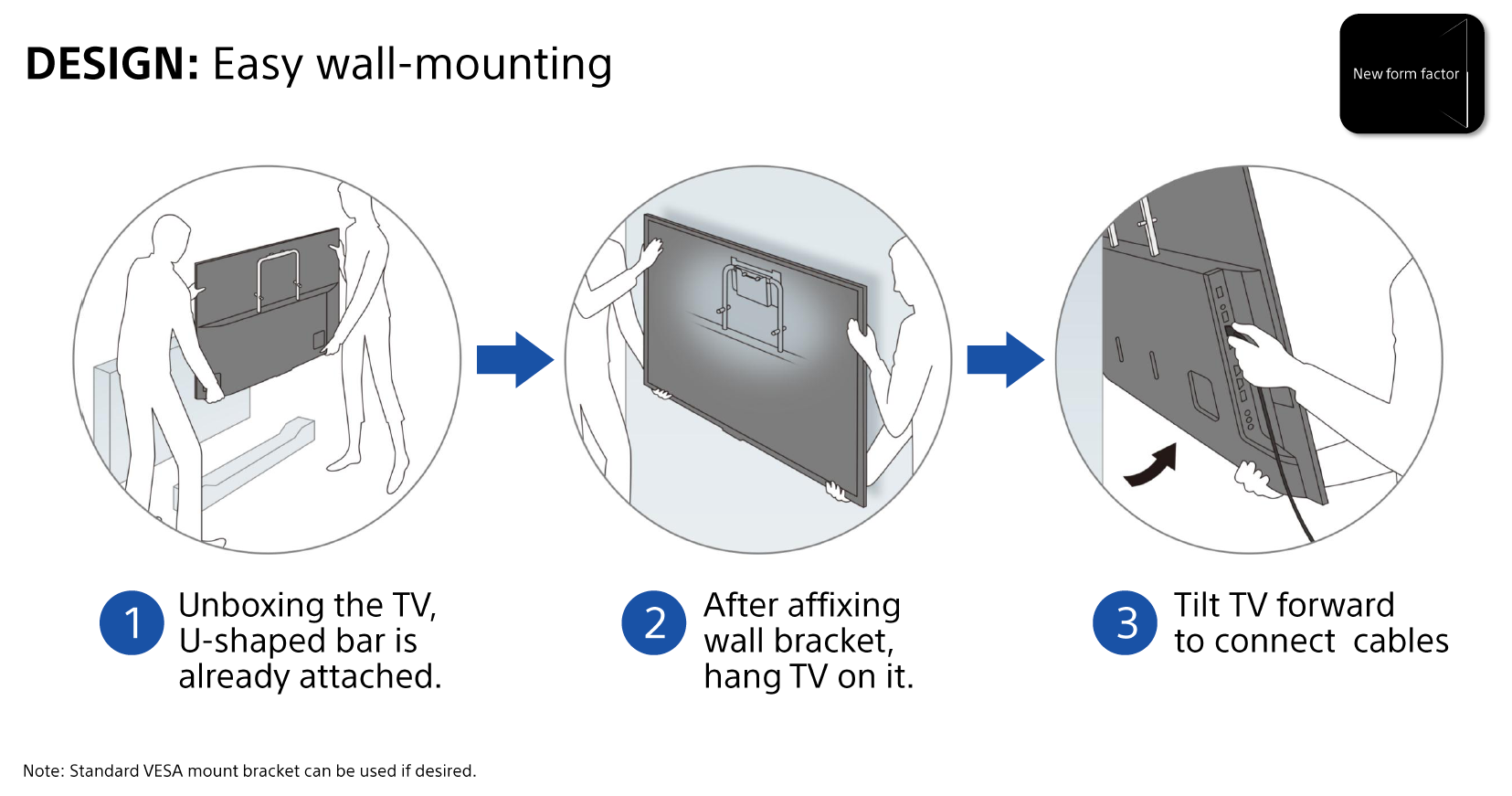 DESIGN: Easy wall-mounting

New form factor

1 Unboxing the TV, U-shaped bar is already attached.

2 After affixing wall bracket, hang TV on it.

3 Tilt TV forward to connect cables

Note: Standard VESA mount bracket can be used if desired.