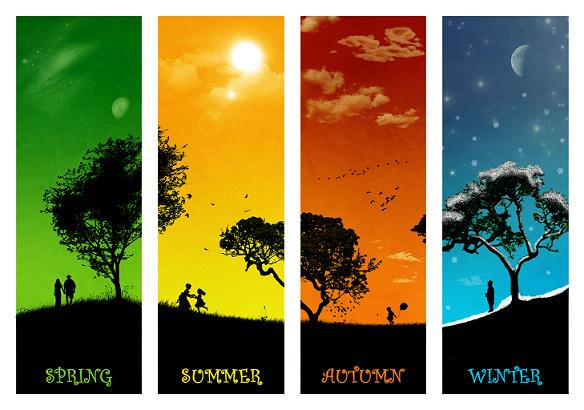 SPRING

SUMMER

AUTUMN

WINTER