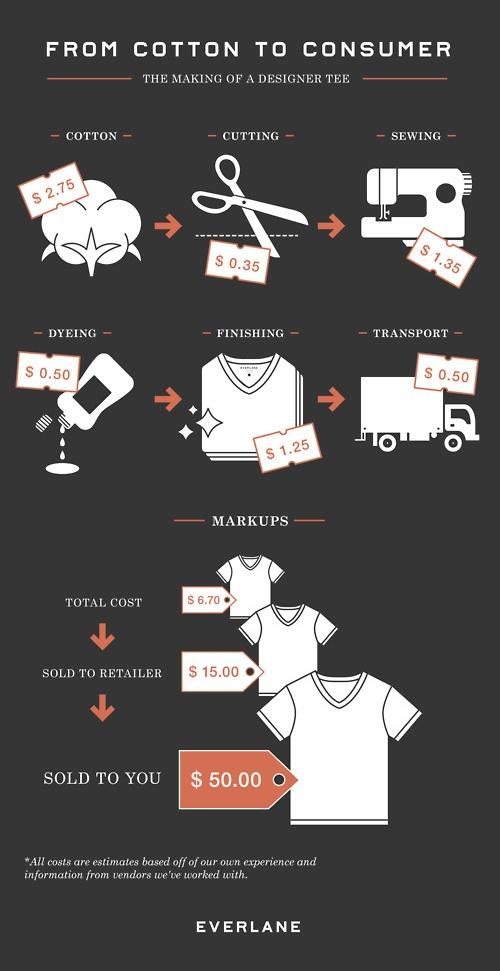 FROM COTTON TO CONSUMER

THE MAKING OF A DESIGNER TEE

COTTON

$ 2.75

CUTTING

$ 0.35

SEWING

$ 1.35

DYEING

$ 0.50

FINISHING

EVERLANE

$ 1.25

TRANSPORT

$ 0.50

MARKUPS

TOTAL COST

$ 6.70

SOLD TO RETAILER

$ 15.00

SOLD TO YOU

$ 50.00

*All costs are estimates based off of our own experience and information from vendors we've worked with.

EVERLANE