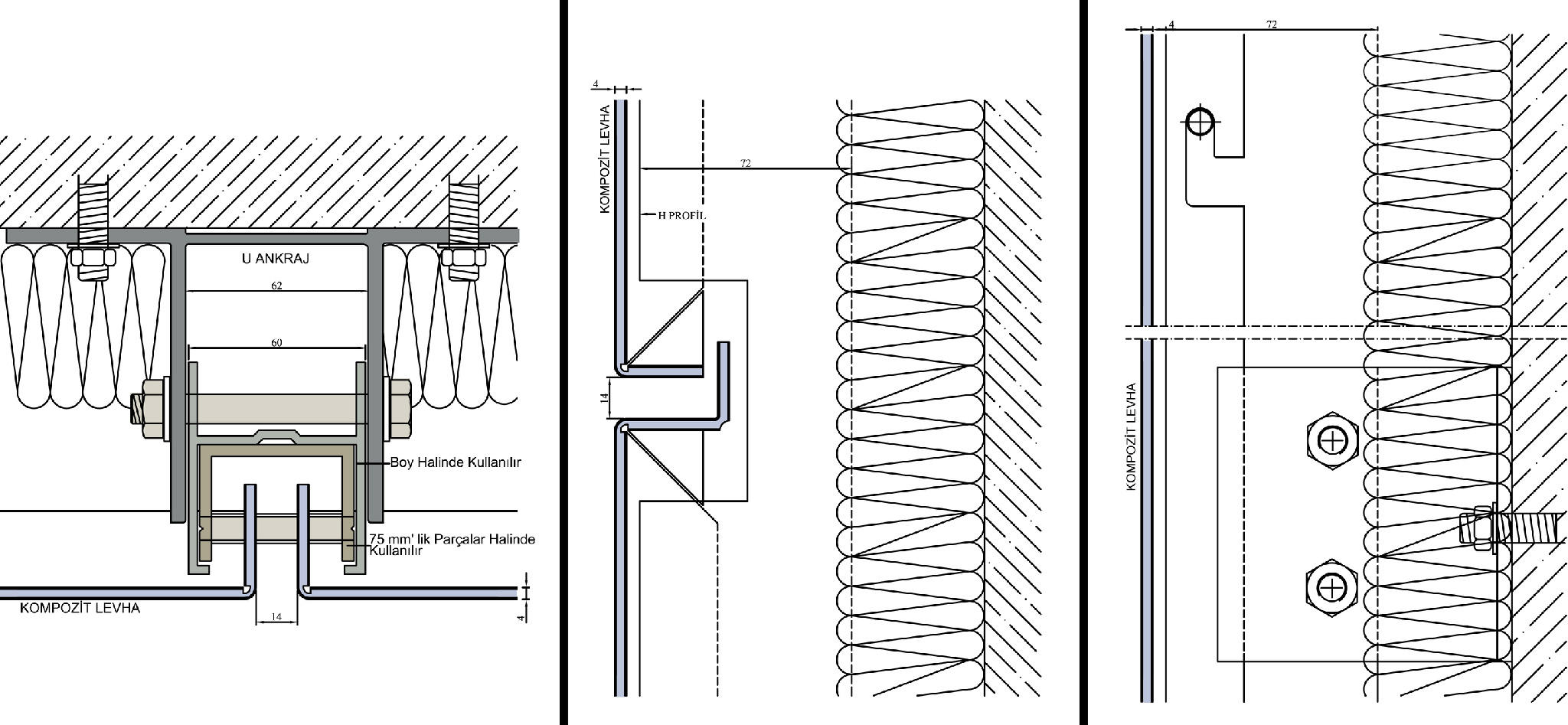 U ANKRAJ

62

60

Boy Halinde Kullanılır

75 mm' lik Parçalar Halinde Kullanılır

KOMPOZİT LEVHA

14

4

4

KOMPOZİT LEVHA

72

H PROFİL

14

4

72

KOMPOZİT LEVHA