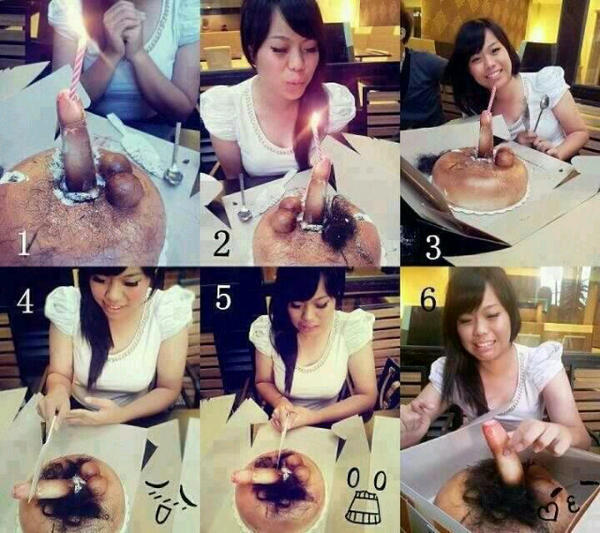 1
2
3
4
5
6