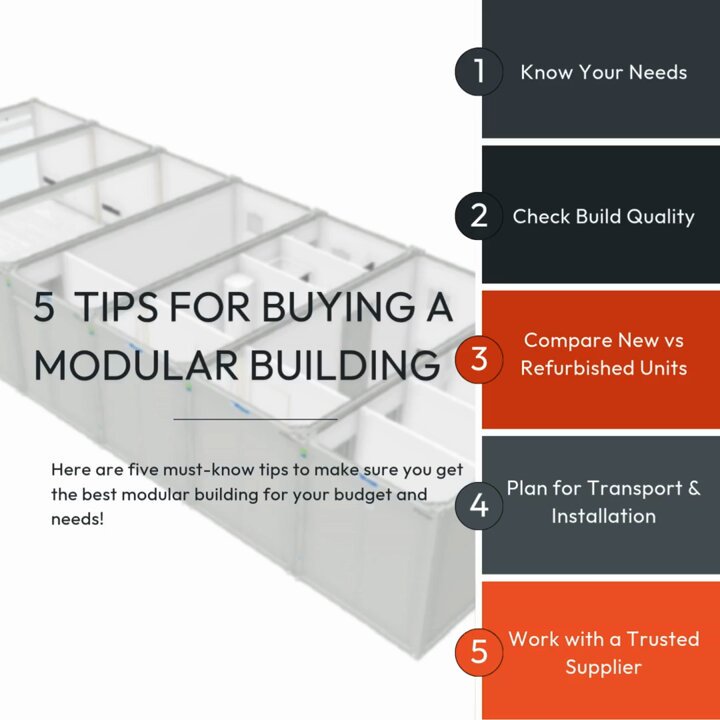 5 TIPS FOR BUYING A MODULAR BUILDING

Here are five must-know tips to make sure you get the best modular building for your budget and needs!

1 Know Your Needs

2 Check Build Quality

3 Compare New vs Refurbished Units

4 Plan for Transport & Installation

5 Work with a Trusted Supplier