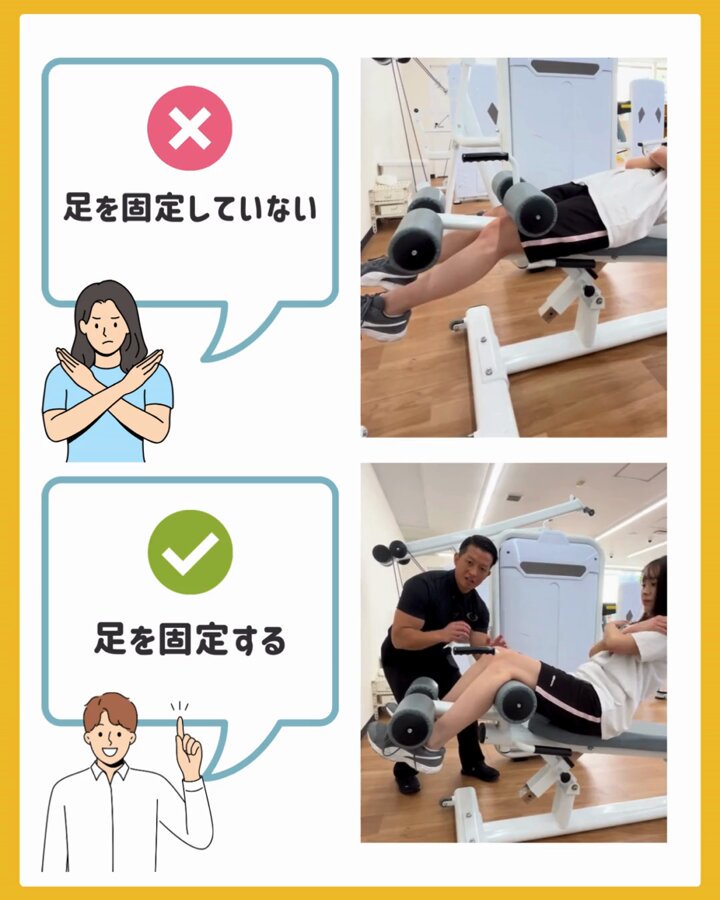 足を固定していない

足を固定する