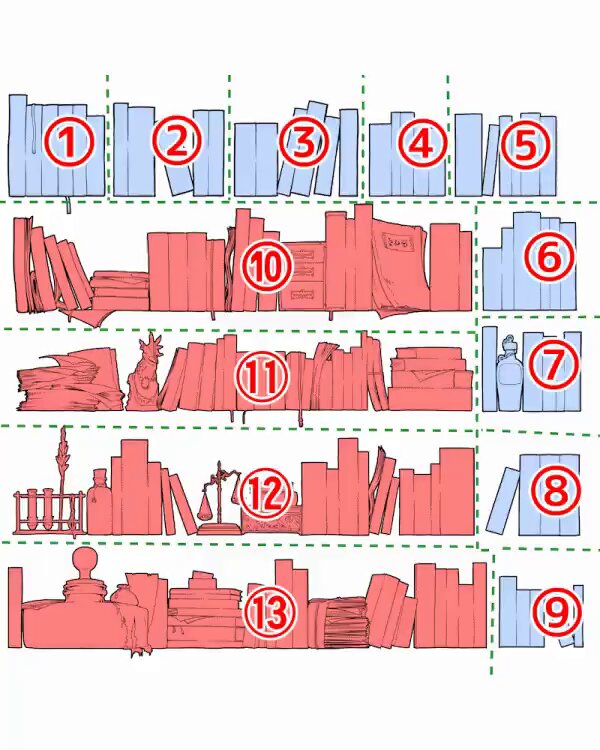 ①
②
③
④
⑤
⑩
⑥
⑪
⑦
⑫
⑧
⑬
⑨