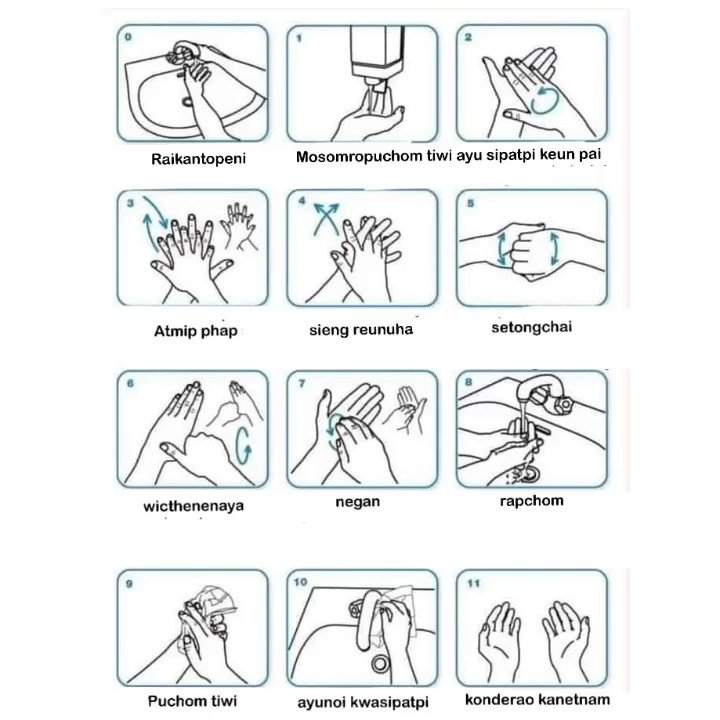 0

Raikantopeni

1

2

Mosomropuchom tiwi ayu sipatpi keun pai

3

Atmip phap

4

sieng reunuha

5

setongchai

6

wicthenenaya

7

negan

8

rapchom

9

Puchom tiwi

10

ayunoi kwasipatpi

11

konderao kanetnam