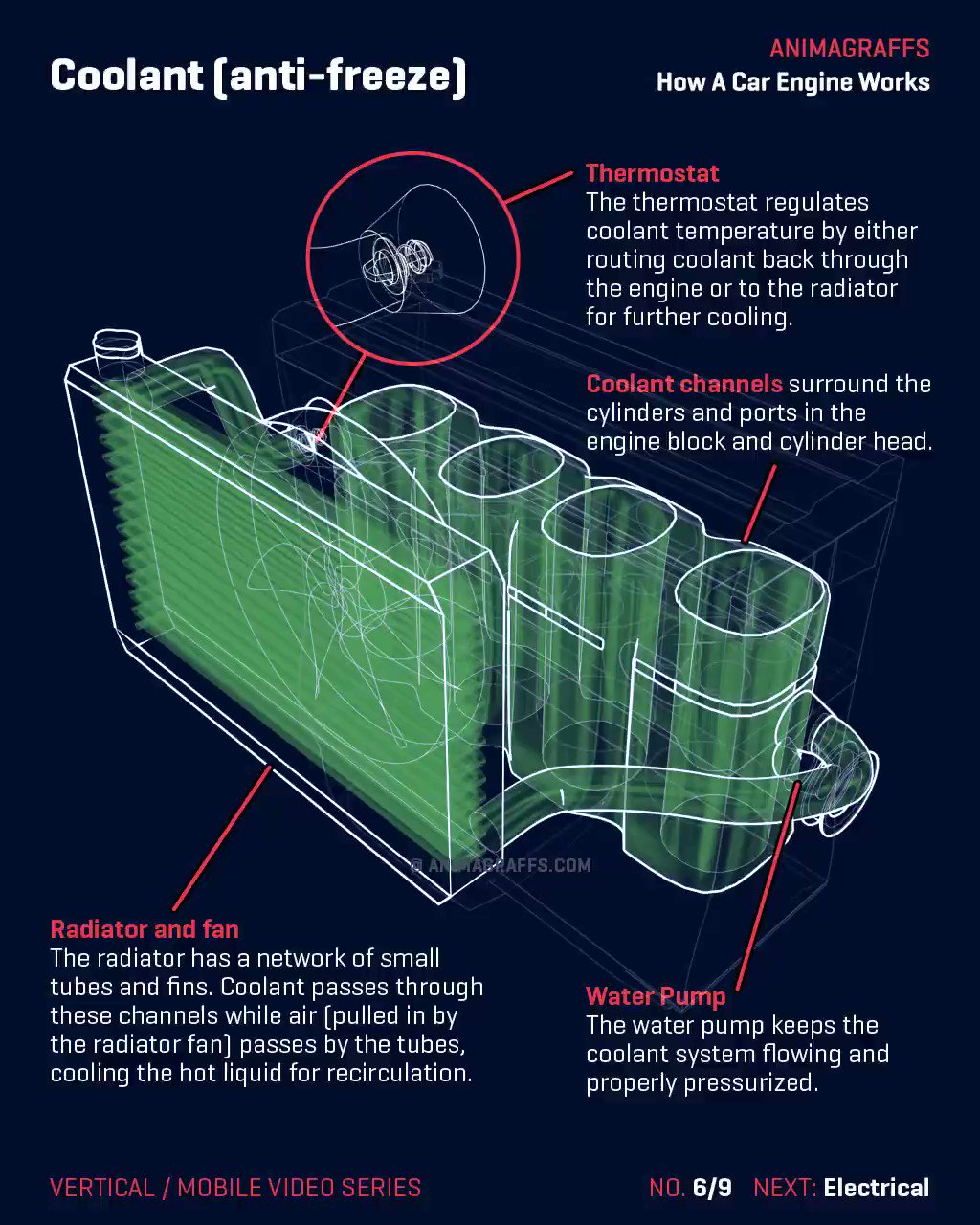 Coolant (anti-freeze)

ANIMAGRAFFS
How A Car Engine Works

Thermostat
The thermostat regulates coolant temperature by either routing coolant back through the engine or to the radiator for further cooling.

Coolant channels surround the cylinders and ports in the engine block and cylinder head.

© ANIMAGRAFFS.COM

Radiator and fan
The radiator has a network of small tubes and fins. Coolant passes through these channels while air (pulled in by the radiator fan) passes by the tubes, cooling the hot liquid for recirculation.

Water Pump
The water pump keeps the coolant system flowing and properly pressurized.

VERTICAL / MOBILE VIDEO SERIES

NO. 6/9 NEXT: Electrical