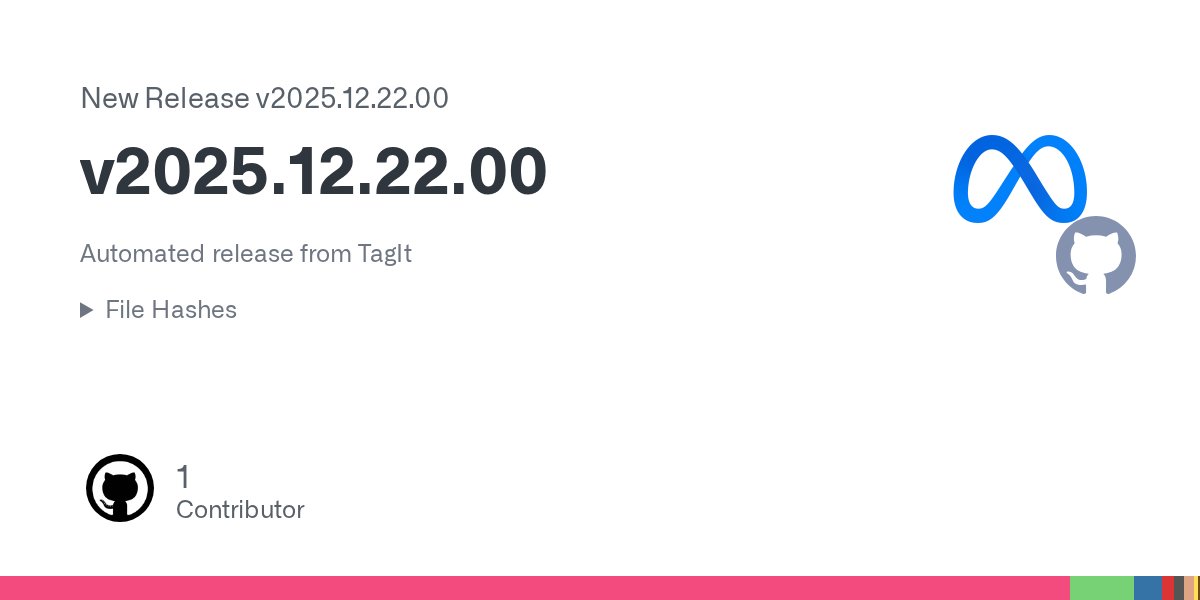 New Release v2025.12.22.00

v2025.12.22.00

Automated release from TagIt

▶ File Hashes

1
Contributor